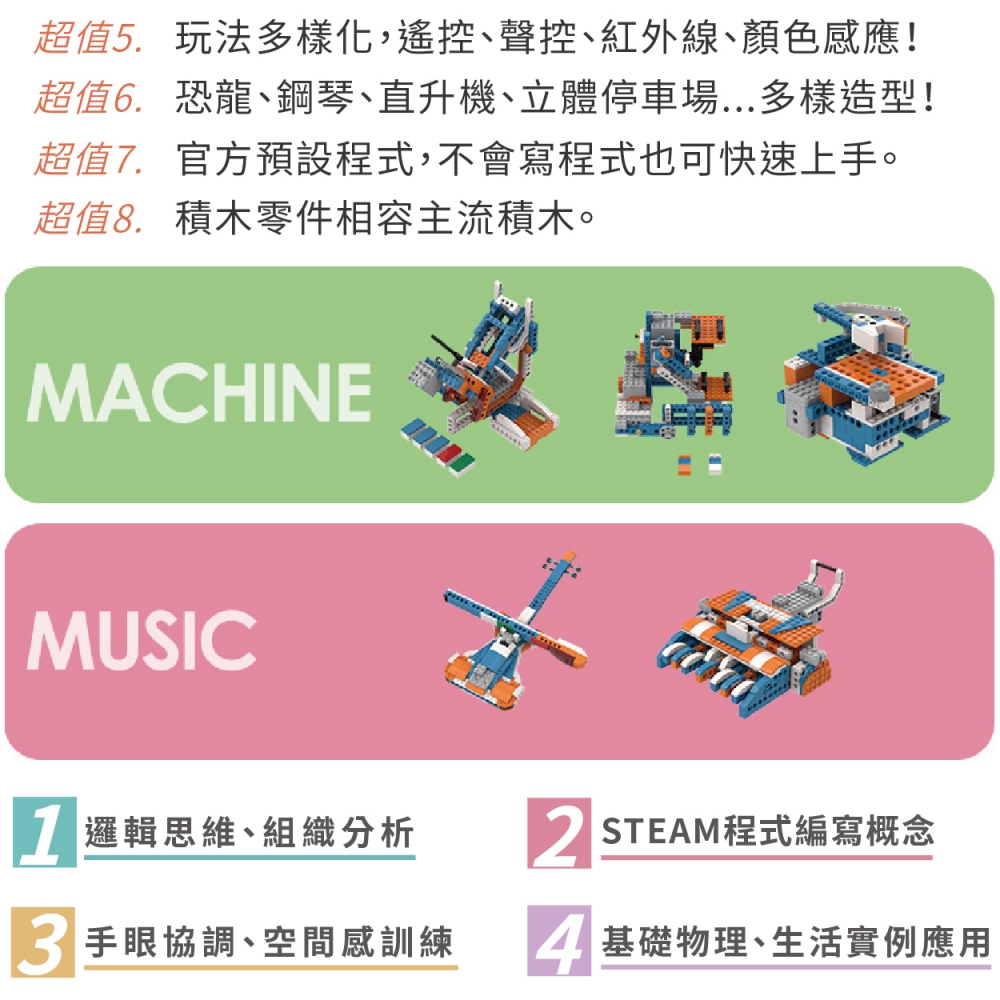 超值5. 玩法多樣化，遙控、聲控、紅外線、顏色感應！
超值6. 恐龍、鋼琴、直升機、立體停車場...多樣造型！
超值7. 官方預設程式，不會寫程式也可快速上手。
超值8. 積木零件相容主流積木。

MACHINE

MUSIC

1 邏輯思維、組織分析

2 STEAM程式編寫概念

3 手眼協調、空間感訓練

4 基礎物理、生活實例應用